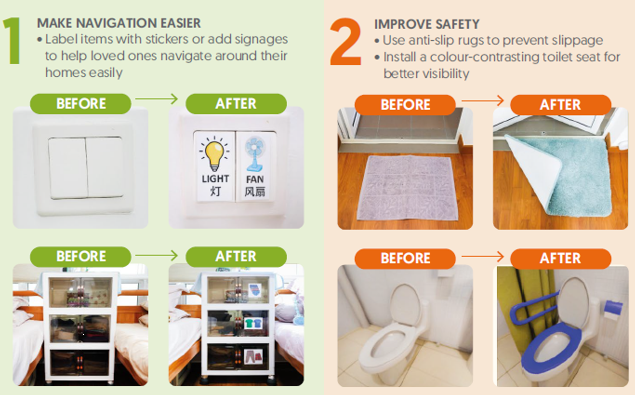 1
MAKE NAVIGATION EASIER
• Label items with stickers or add signages to help loved ones navigate around their homes easily

BEFORE
AFTER
LIGHT
灯
FAN
风扇

BEFORE
AFTER

2
IMPROVE SAFETY
• Use anti-slip rugs to prevent slippage
• Install a colour-contrasting toilet seat for better visibility

BEFORE
AFTER

BEFORE
AFTER